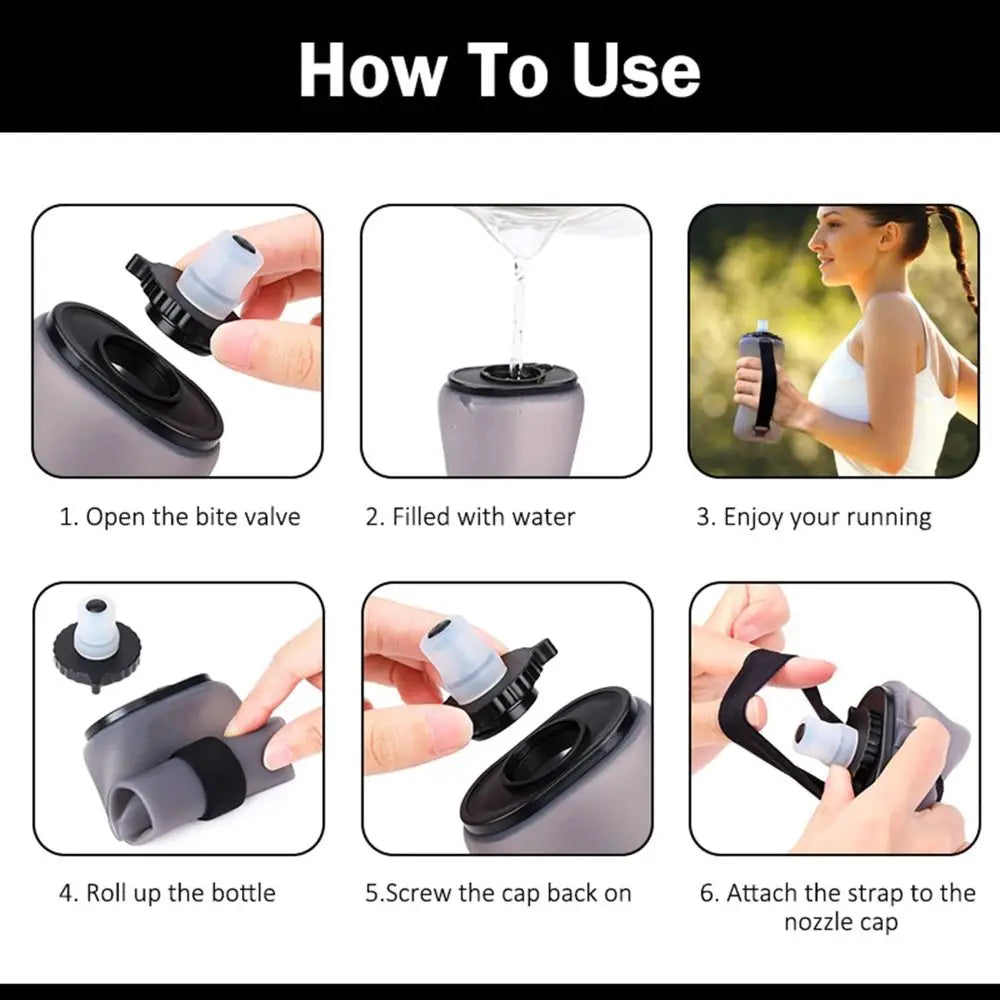 How To Use

1. Open the bite valve

2. Filled with water

3. Enjoy your running

4. Roll up the bottle

5.Screw the cap back on

6. Attach the strap to the nozzle cap